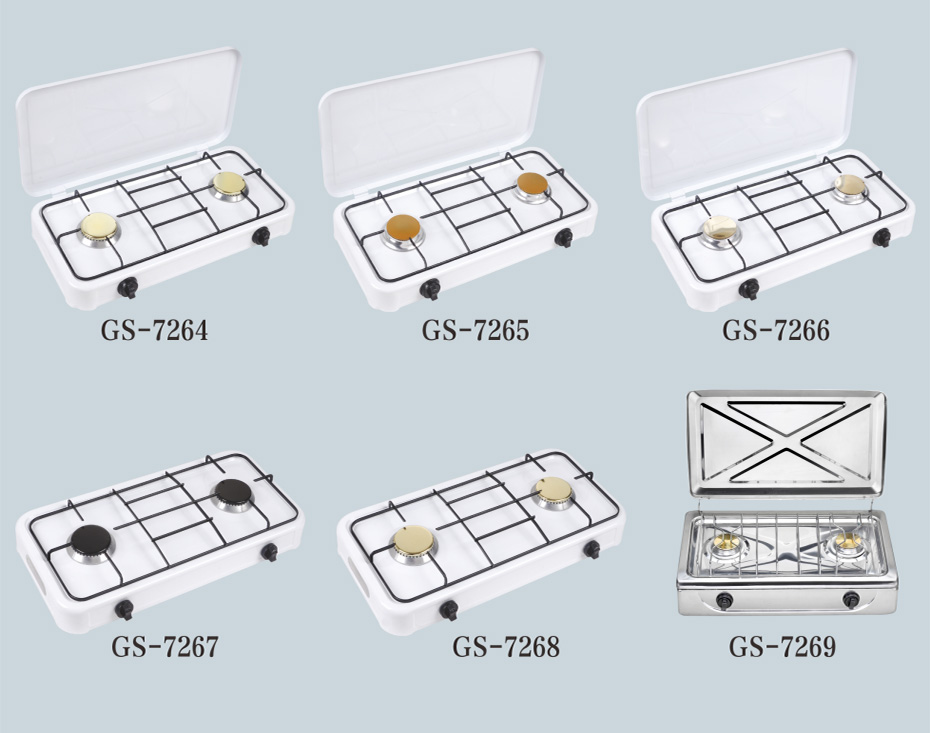 GS-7264

GS-7265

GS-7266

GS-7267

GS-7268

GS-7269